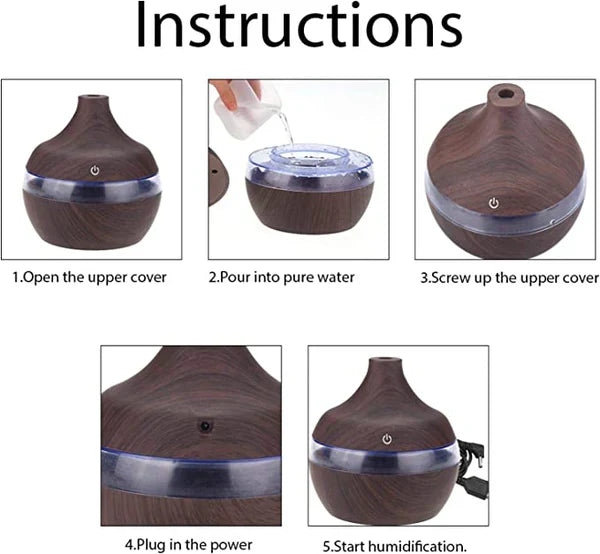 Instructions

1.Open the upper cover

2.Pour into pure water

3.Screw up the upper cover

4.Plug in the power

5.Start humidification.