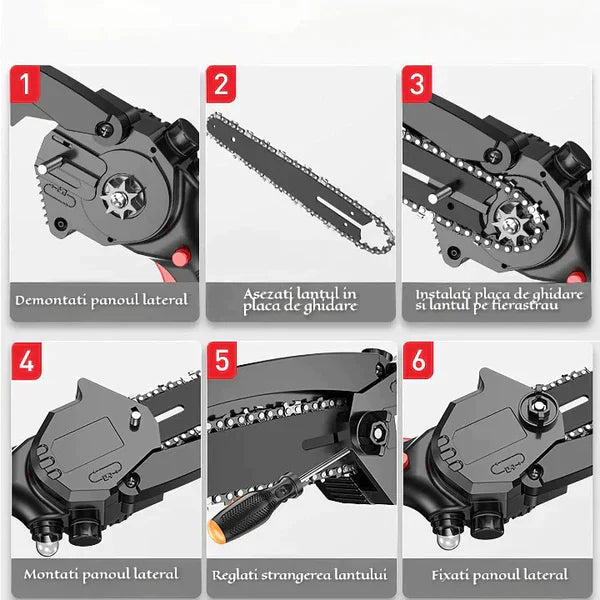 1

Demontati panoul lateral

2

Asezati lantul in placa de ghidare

3

Instalati placa de ghidare si lantul pe fierastrau

4

Montati panoul lateral

5

Reglati strangerea lantului

6

Fixati panoul lateral